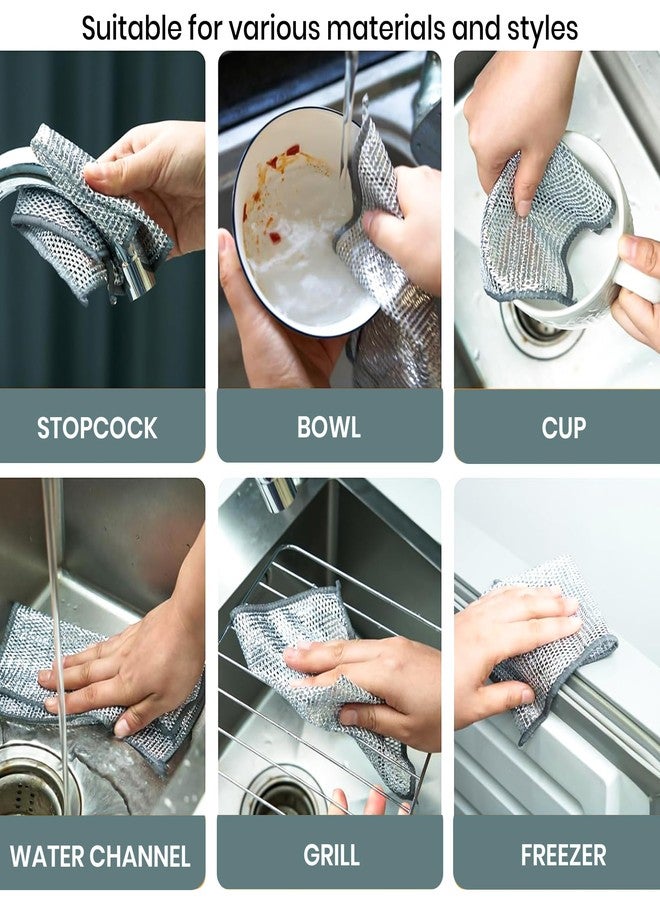 Suitable for various materials and styles

STOPCOCK

BOWL

CUP

WATER CHANNEL

GRILL

FREEZER